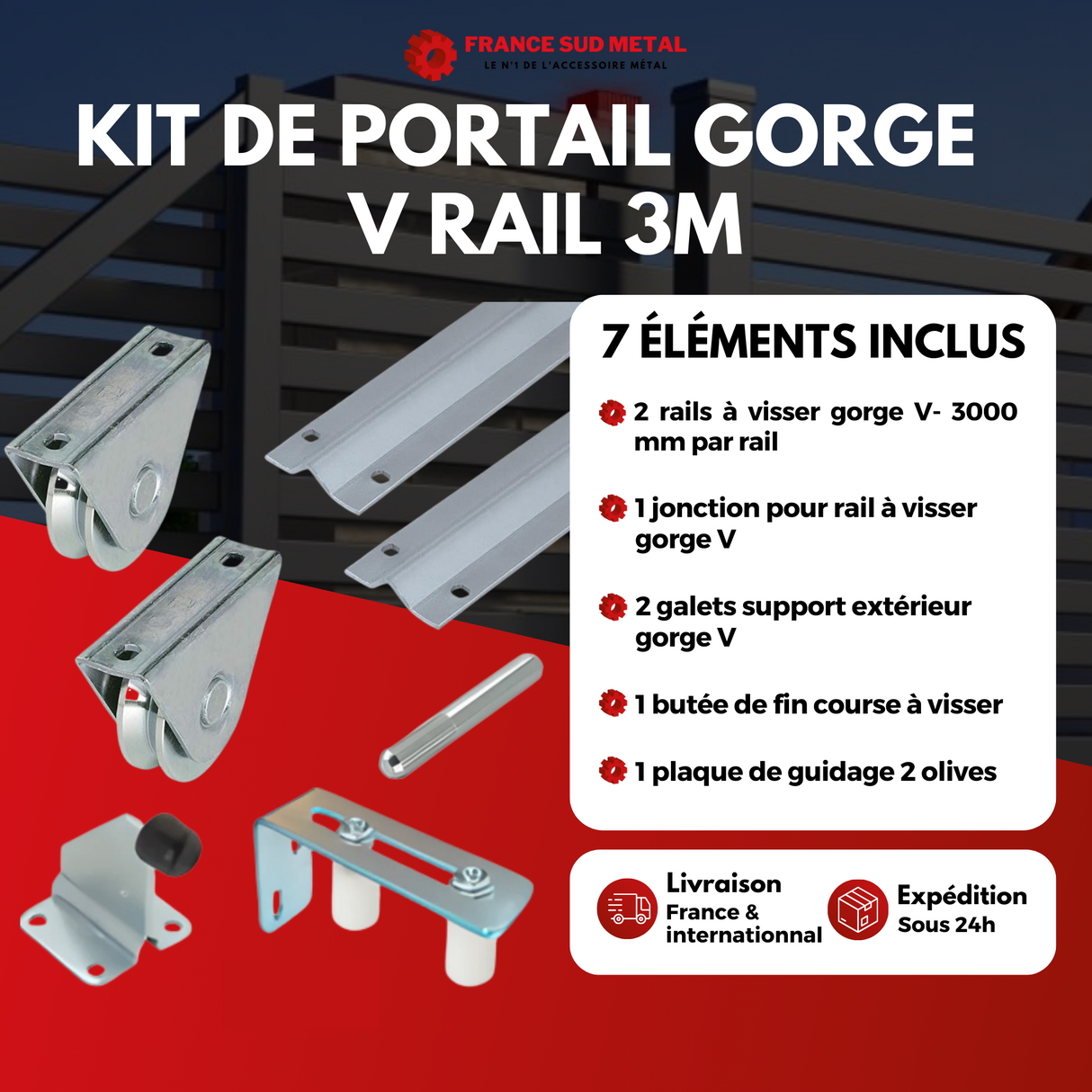 FRANCE SUD METAL
LE N°1 DE L'ACCESSOIRE MÉTAL

KIT DE PORTAIL GORGE V RAIL 3M

7 ÉLÉMENTS INCLUS

2 rails à visser gorge V- 3000 mm par rail

1 jonction pour rail à visser gorge V

2 galets support extérieur gorge V

1 butée de fin course à visser

1 plaque de guidage 2 olives

Livraison
France & internationnal

Expédition
Sous 24h